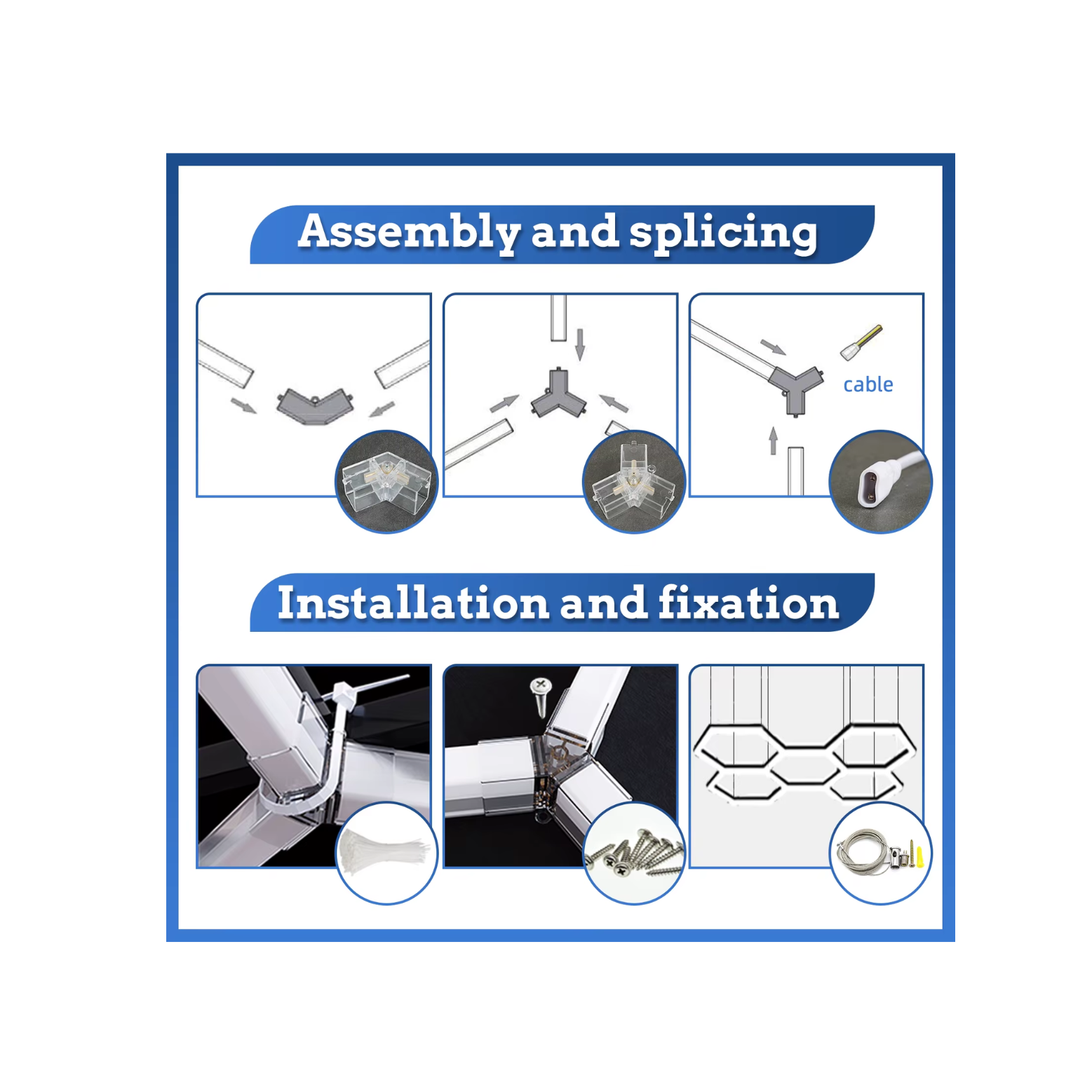 Assembly and splicing

cable

Installation and fixation